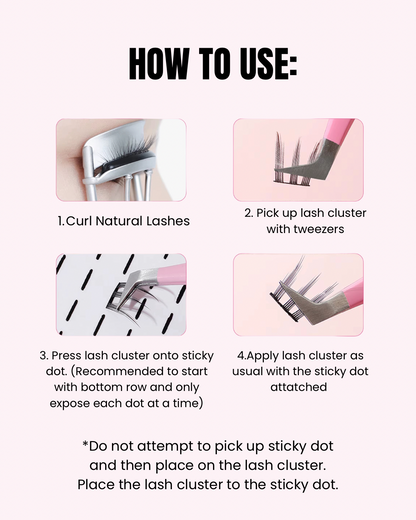 HOW TO USE:

1.Curl Natural Lashes

2. Pick up lash cluster with tweezers

3. Press lash cluster onto sticky dot. (Recommended to start with bottom row and only expose each dot at a time)

4.Apply lash cluster as usual with the sticky dot attatched

*Do not attempt to pick up sticky dot and then place on the lash cluster. Place the lash cluster to the sticky dot.